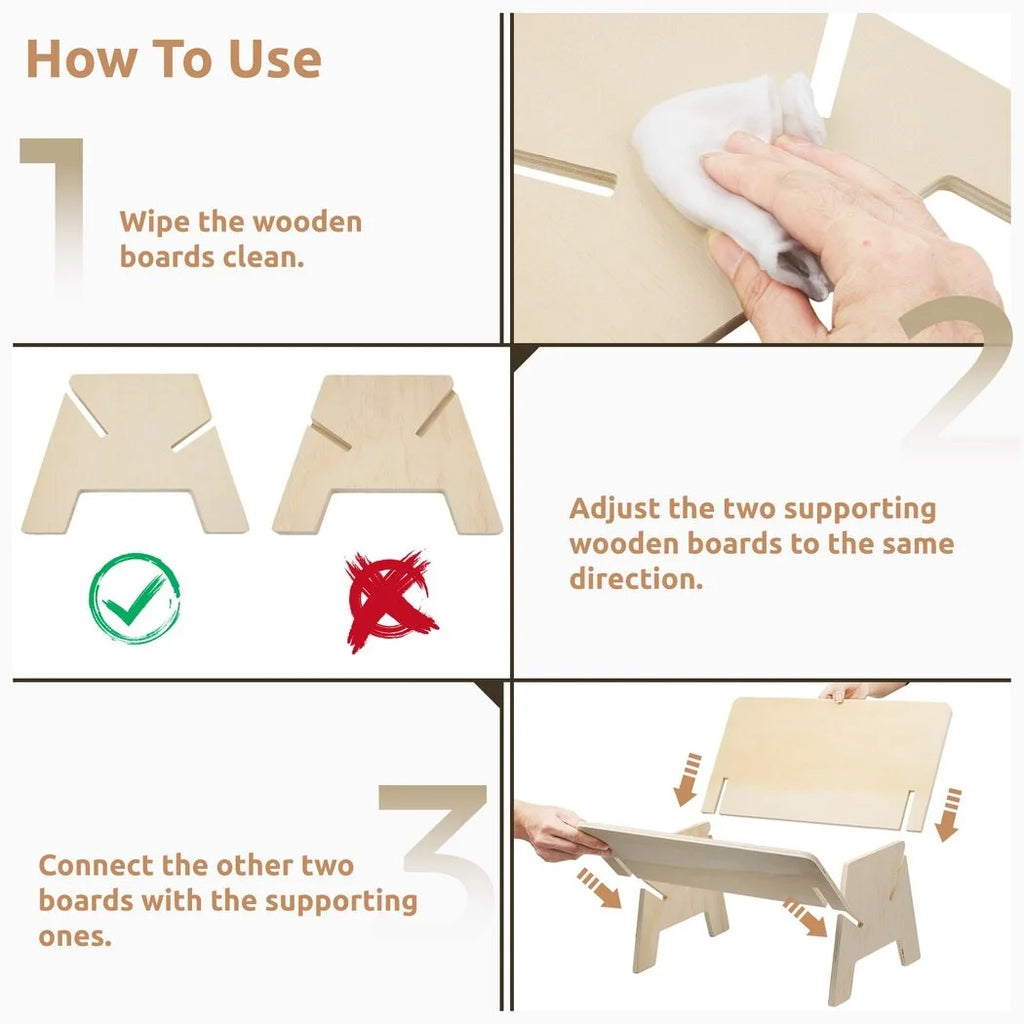 How To Use

1

Wipe the wooden boards clean.

2

Adjust the two supporting wooden boards to the same direction.

3

Connect the other two boards with the supporting ones.