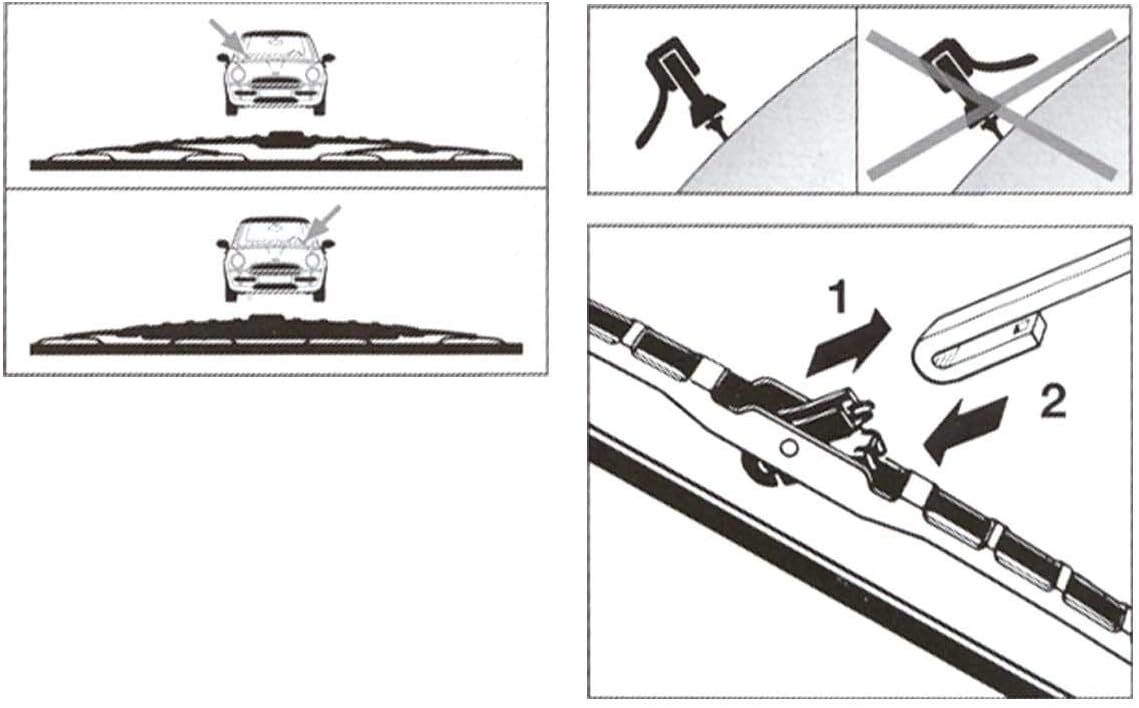 1

2